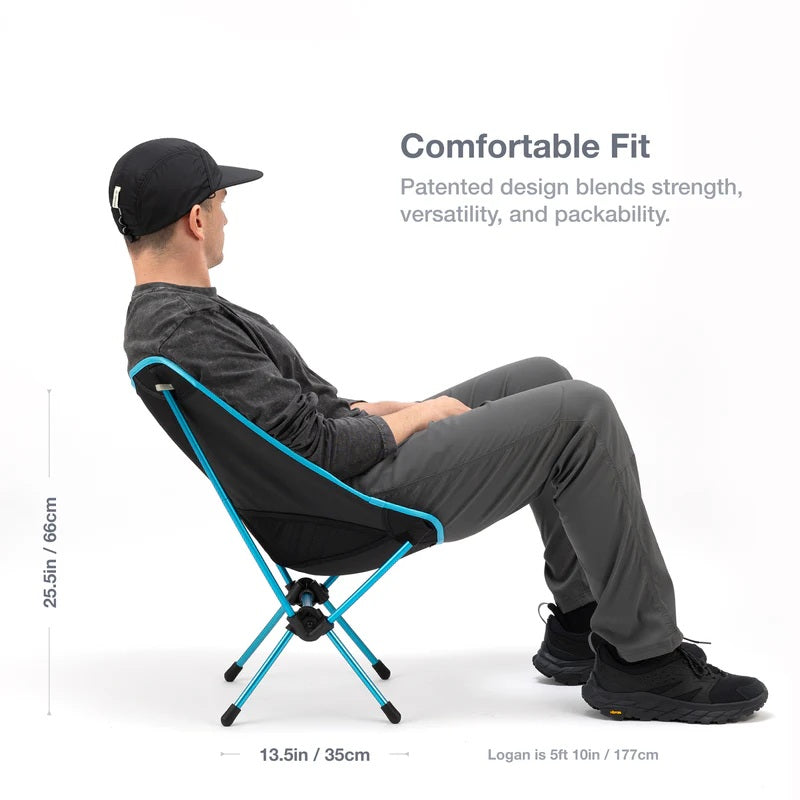 Comfortable Fit
Patented design blends strength, versatility, and packability.

25.5in / 66cm

13.5in / 35cm

Logan is 5ft 10in / 177cm